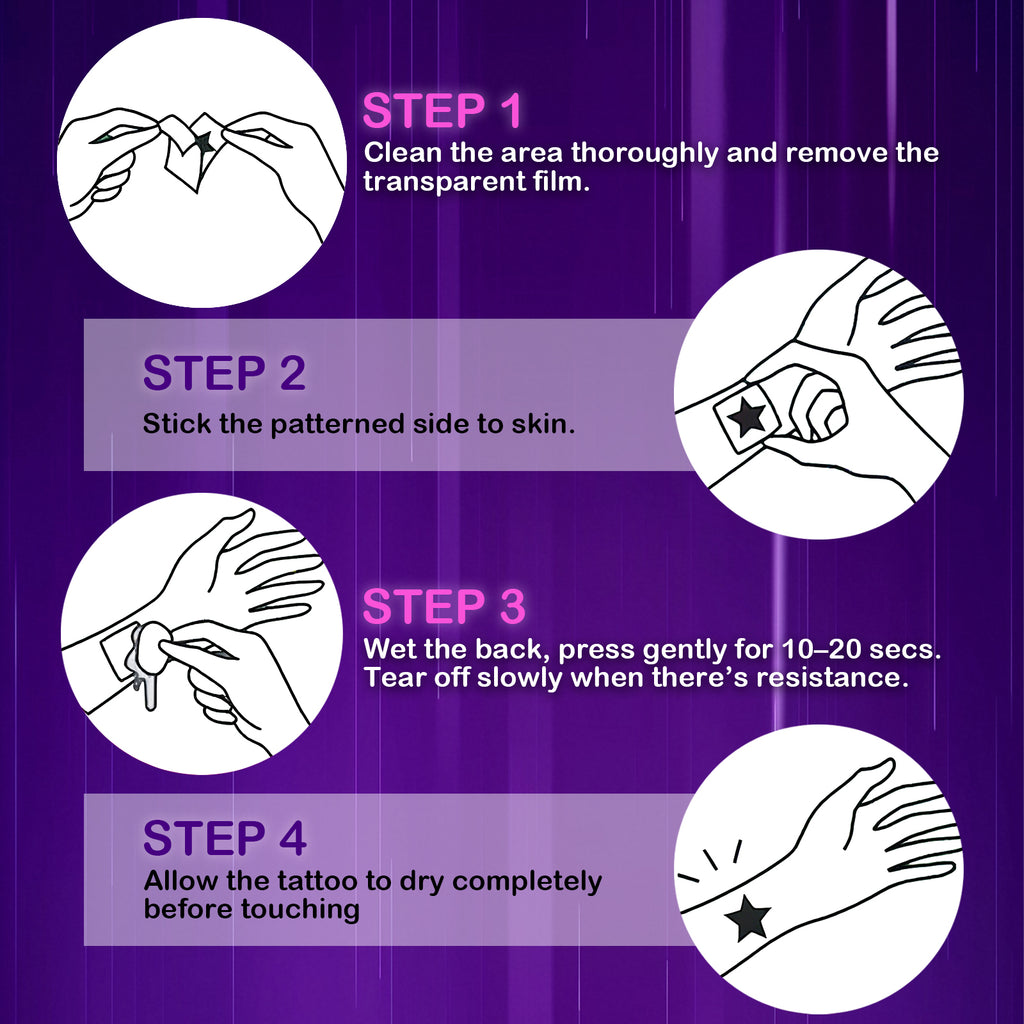 STEP 1
Clean the area thoroughly and remove the transparent film.

STEP 2
Stick the patterned side to skin.

STEP 3
Wet the back, press gently for 10–20 secs. Tear off slowly when there's resistance.

STEP 4
Allow the tattoo to dry completely before touching