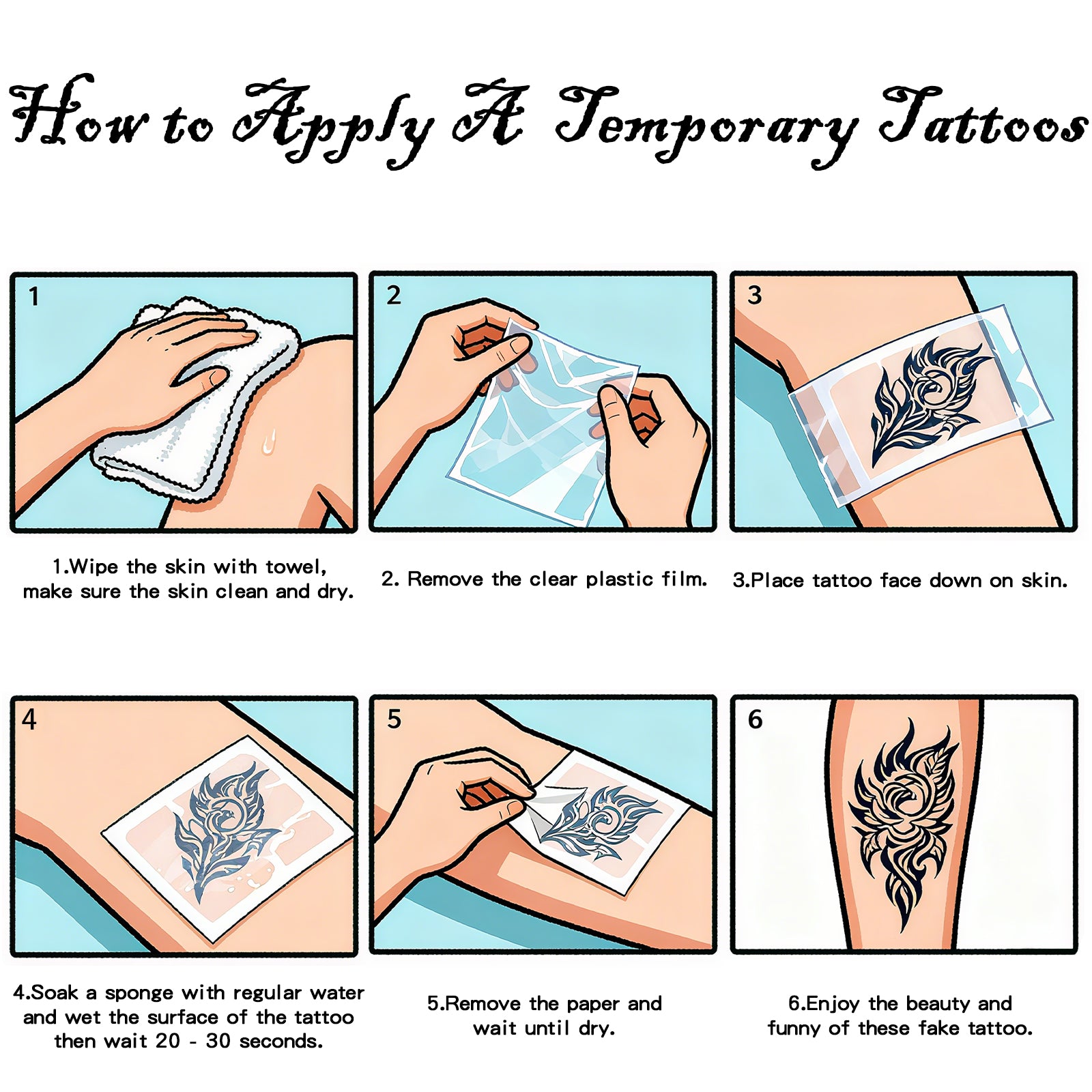 How to Apply A Temporary Tattoos

1

2

3

1.Wipe the skin with towel, make sure the skin clean and dry.

2. Remove the clear plastic film.

3.Place tattoo face down on skin.

4

5

6

4.Soak a sponge with regular water and wet the surface of the tattoo then wait 20 - 30 seconds.

5.Remove the paper and wait until dry.

6.Enjoy the beauty and funny of these fake tattoo.